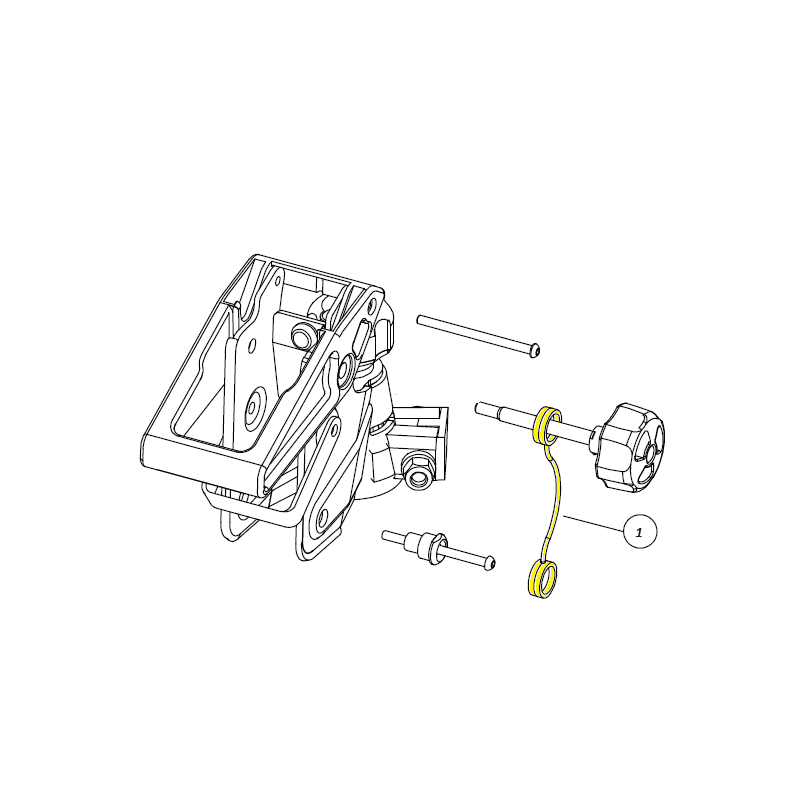 1